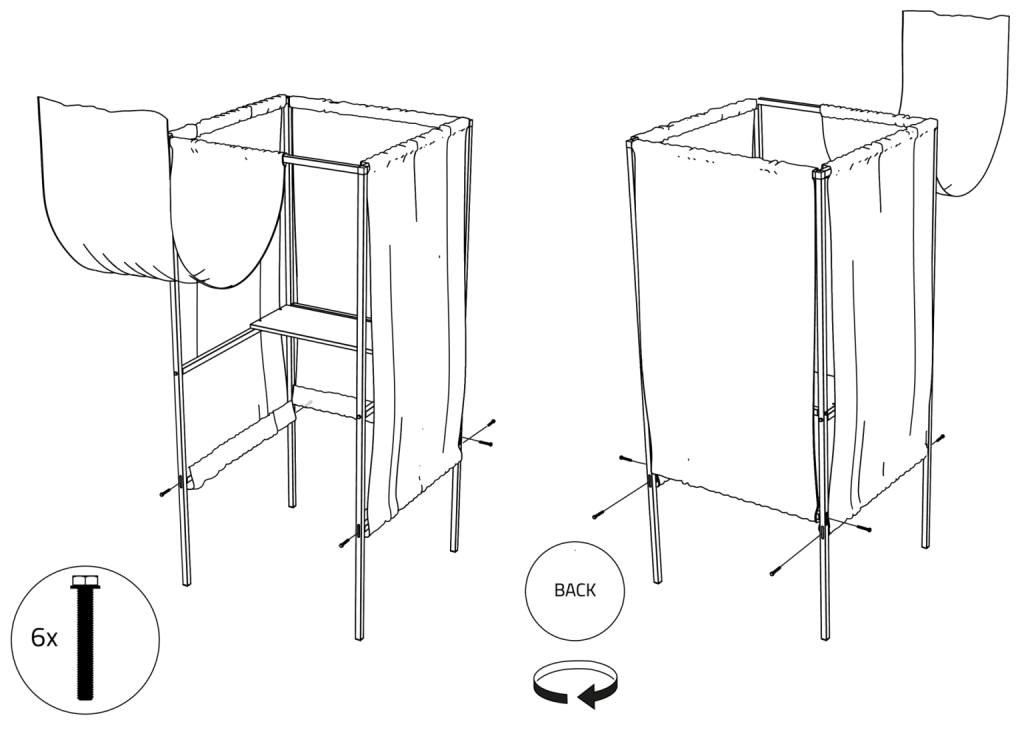 6x

BACK