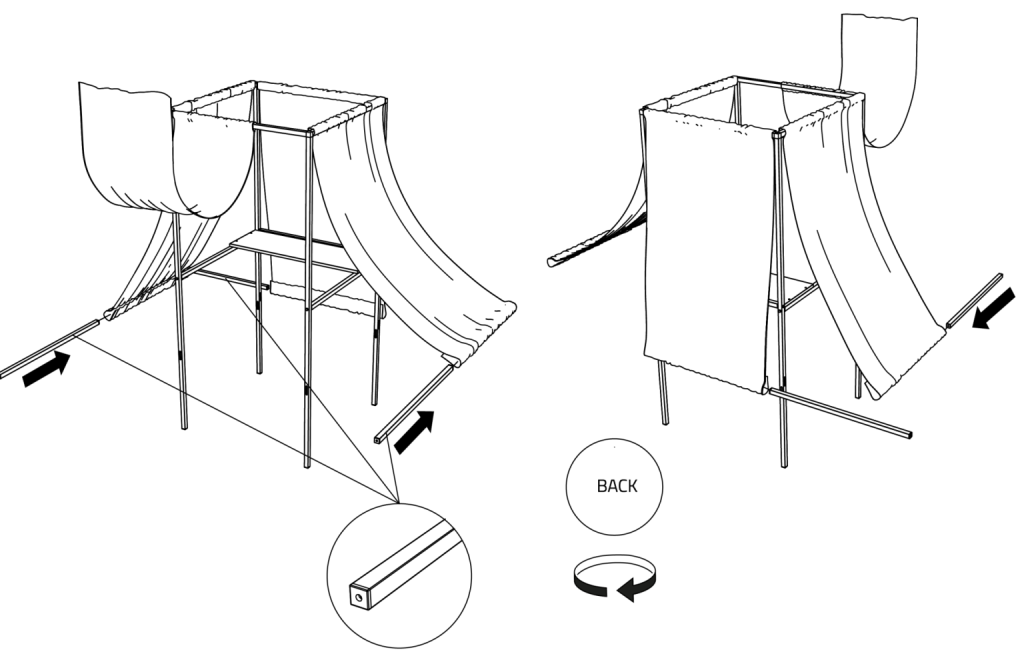 BACK