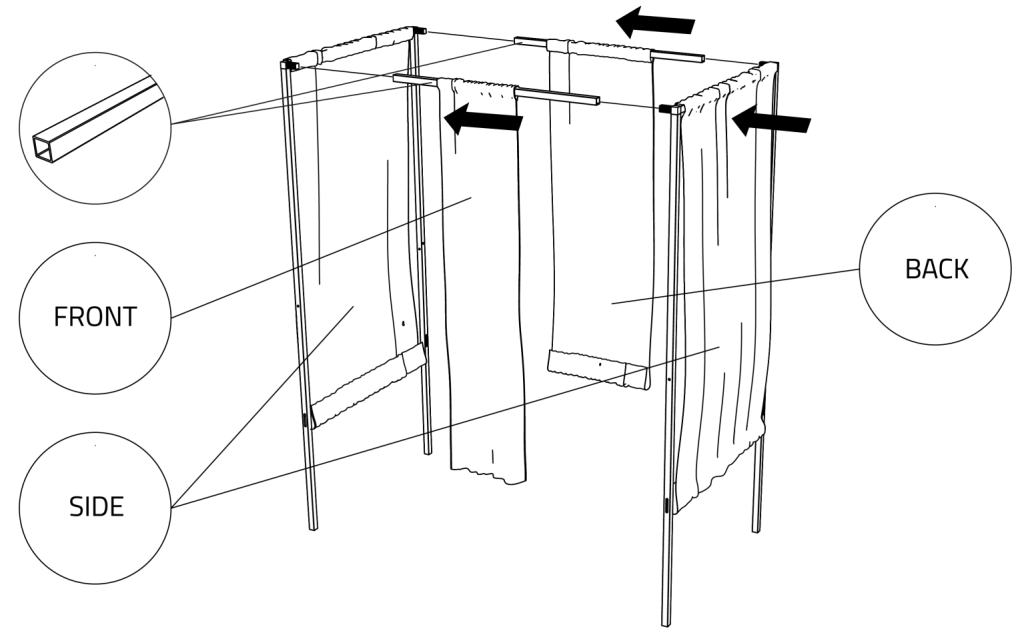 FRONT

SIDE

BACK