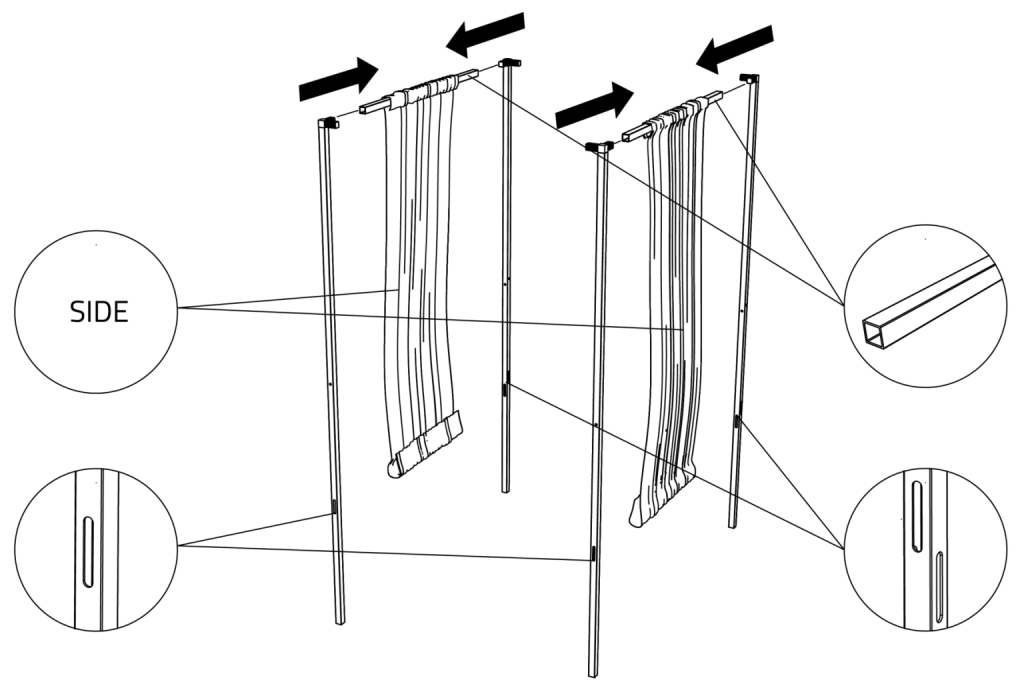 SIDE