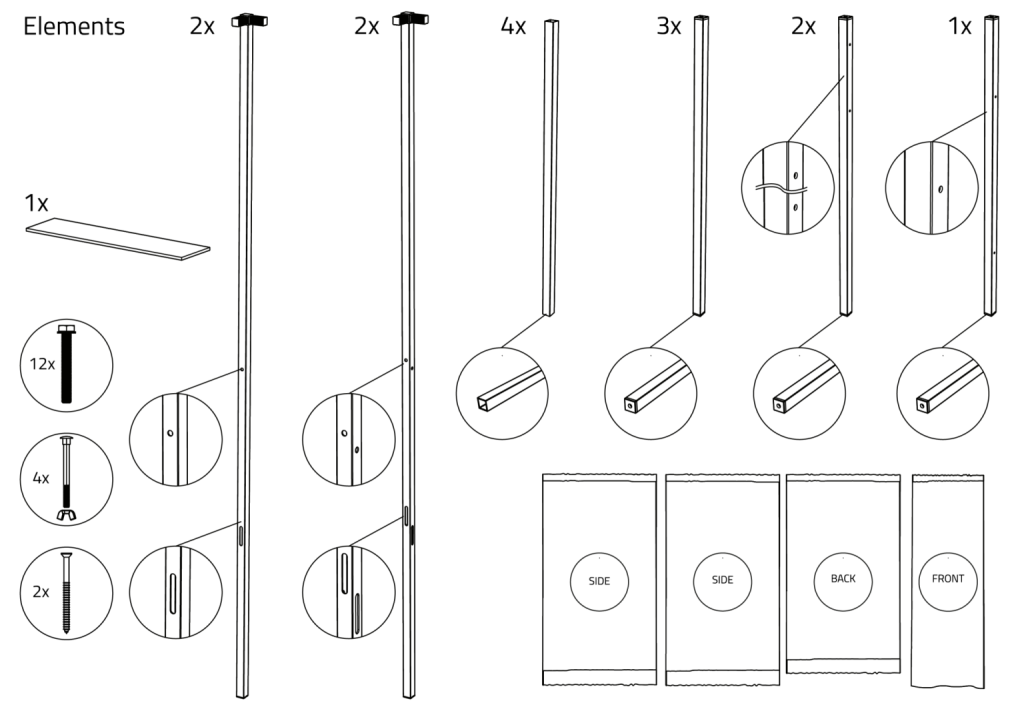 Elements

2x

2x

4x

3x

2x

1x

1x

12x

4x

2x

SIDE

SIDE

BACK

FRONT